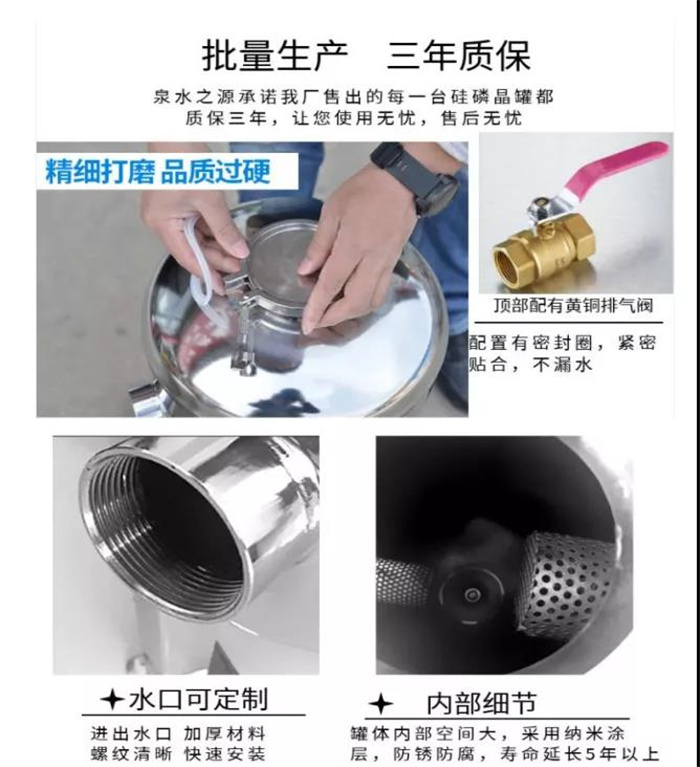 批量生产　三年质保

泉水之源承诺我厂售出的每一台硅磷晶罐都质保三年，让您使用无忧，售后无忧

精细打磨 品质过硬

顶部配有黄铜排气阀

配置有密封圈，紧密贴合，不漏水

✦水口可定制

进出水口 加厚材料
螺纹清晰 快速安装

✦ 内部细节

罐体内部空间大，采用纳米涂层，防锈防腐，寿命延长5年以上